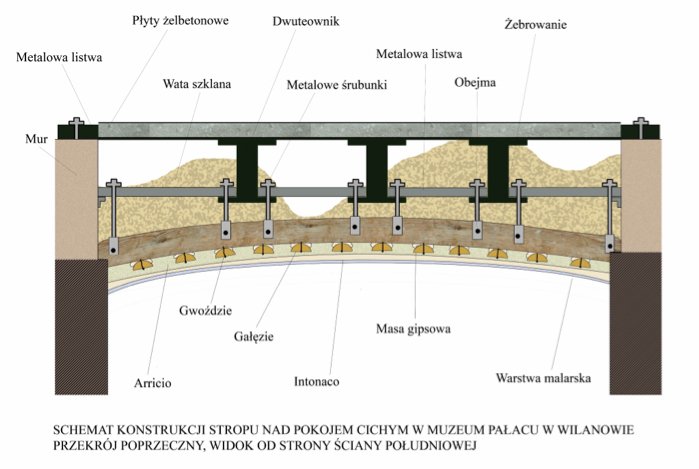 Płyty żelbetonowe

Dwuteownik

Żebrowanie

Metalowa listwa

Metalowa listwa

Wata szklana

Metalowe śrubunki

Obejma

Mur

Gwoździe

Gałęzie

Masa gipsowa

Arricio

Intonaco

Warstwa malarska

SCHEMAT KONSTRUKCJI STROPU NAD POKOJEM CICHYM W MUZEUM PAŁACU W WILANOWIE
PRZEKRÓJ POPRZECZNY, WIDOK OD STRONY ŚCIANY POŁUDNIOWEJ